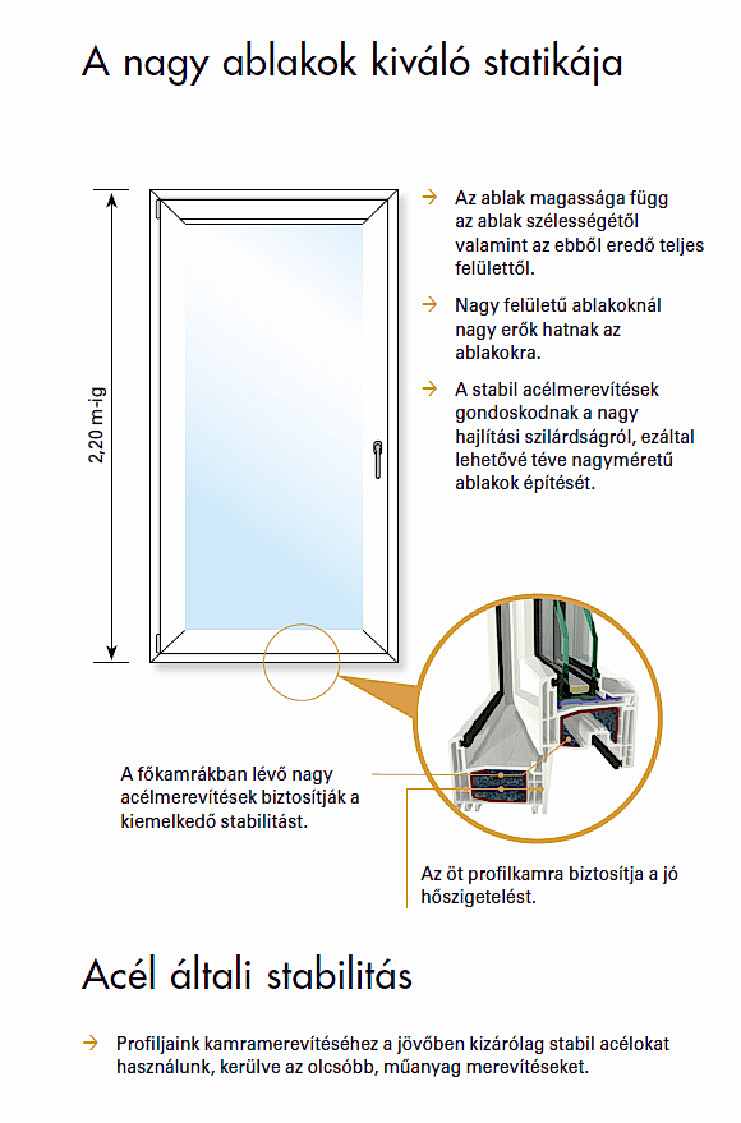 A nagy ablakok kiváló statikája

2,20 m-ig

→ Az ablak magassága függ az ablak szélességétől valamint az ebből eredő teljes felülettől.

→ Nagy felületű ablakoknál nagy erők hatnak az ablakokra.

→ A stabil acélmerevítések gondoskodnak a nagy hajlítási szilárdságról, ezáltal lehetővé téve nagyméretű ablakok építését.

A főkamrákban lévő nagy acélmerevítések biztosítják a kiemelkedő stabilitást.

Az öt profilkamra biztosítja a jó hőszigetelést.

Acél általi stabilitás

→ Profiljaink kamramerevítéséhez a jövőben kizárólag stabil acélokat használunk, kerülve az olcsóbb, műanyag merevítéseket.